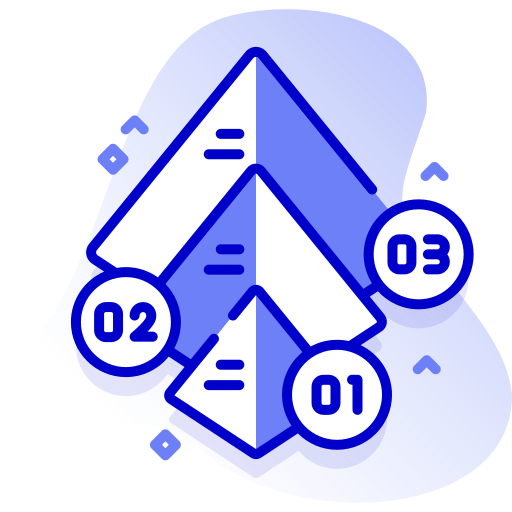 03

02

01